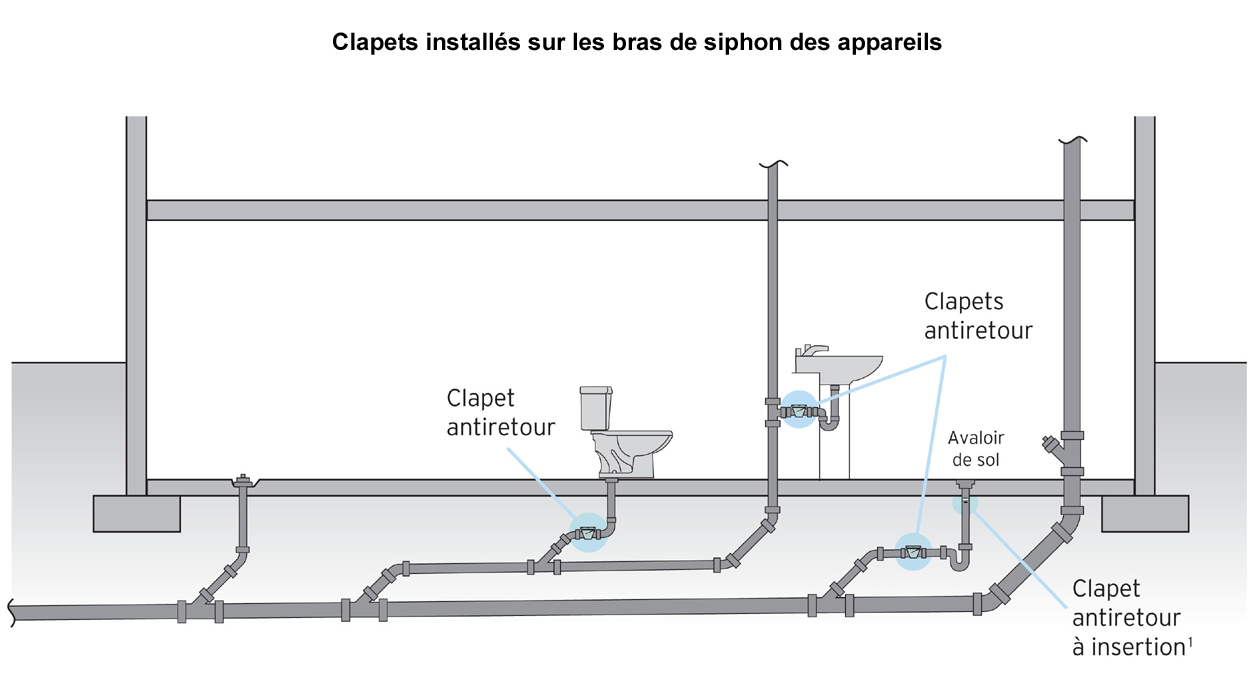 Clapets installés sur les bras de siphon des appareils

Clapets antiretour

Clapet antiretour

Avaloir de sol

Clapet antiretour à insertion$^1$